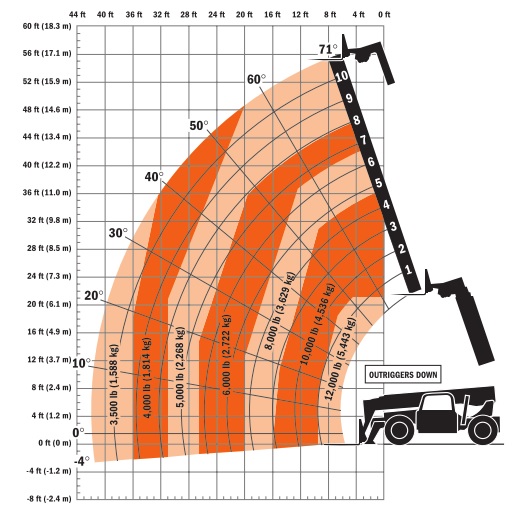 44 ft 40 ft 36 ft 32 ft 28 ft 24 ft 20 ft 16 ft 12 ft 8 ft 4 ft 0 ft

60 ft (18.3 m)
56 ft (17.1 m)
52 ft (15.9 m)
48 ft (14.6 m)
44 ft (13.4 m)
40 ft (12.2 m)
36 ft (11.0 m)
32 ft (9.8 m)
28 ft (8.5 m)
24 ft (7.3 m)
20 ft (6.1 m)
16 ft (4.9 m)
12 ft (3.7 m)
8 ft (2.4 m)
4 ft (1.2 m)
0 ft (0 m)
-4 ft (-1.2 m)
-8 ft (-2.4 m)

71°
60°
50°
40°
30°
20°
10°
0°
-4°

10
9
8
7
6
5
4
3
2
1

3,500 lb (1,588 kg)
4,000 lb (1,814 kg)
5,000 lb (2,268 kg)
6,000 lb (2,722 kg)
8,000 lb (3,629 kg)
10,000 lb (4,536 kg)
12,000 lb (5,443 kg)

OUTRIGGERS DOWN